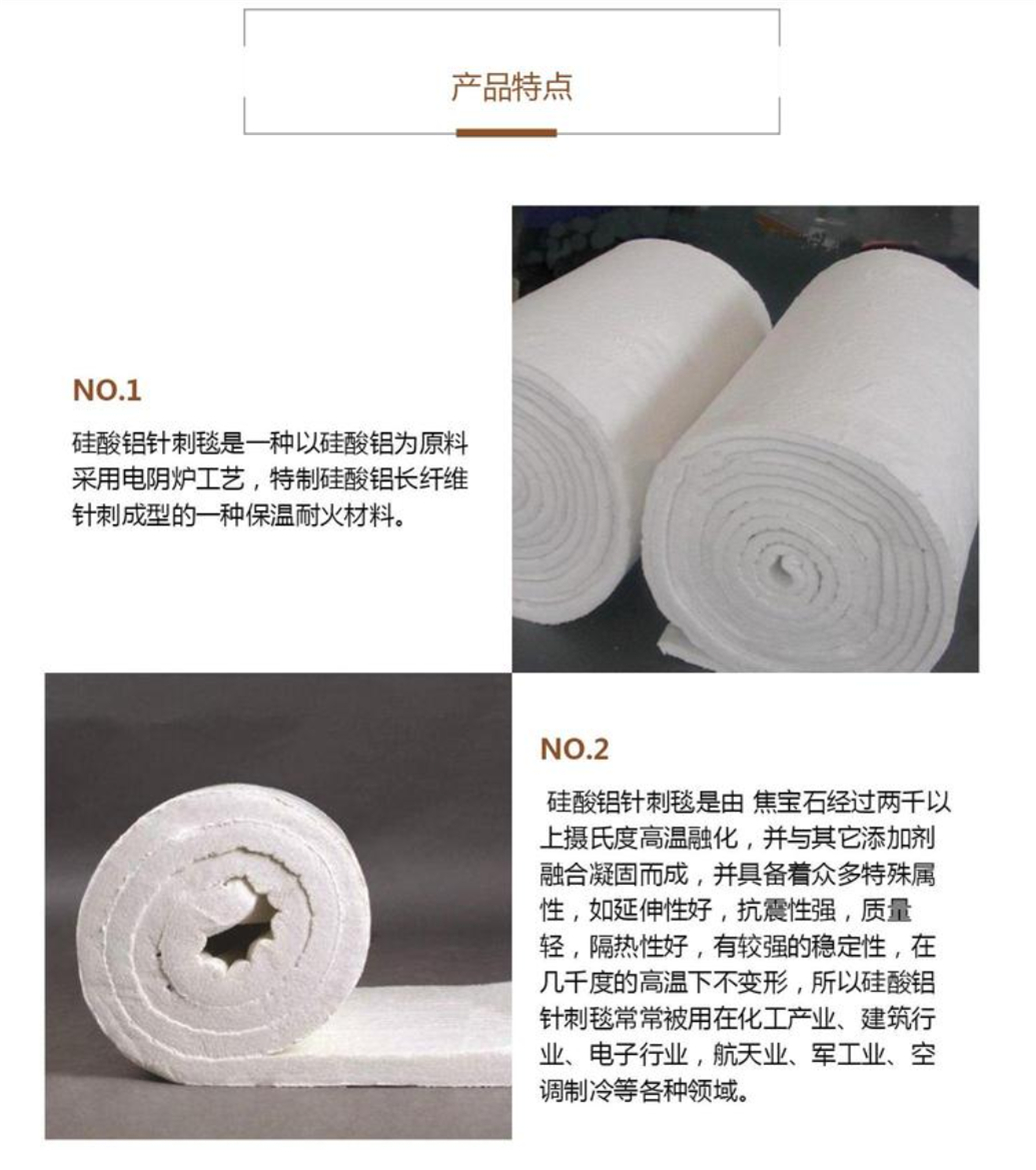 产品特点

NO.1

硅酸铝针刺毯是一种以硅酸铝为原料采用电阴炉工艺，特制硅酸铝长纤维针刺成型的一种保温耐火材料。

NO.2

硅酸铝针刺毯是由 焦宝石经过两千以上摄氏度高温融化，并与其它添加剂融合凝固而成，并具备着众多特殊属性，如延伸性好，抗震性强，质量轻，隔热性好，有较强的稳定性，在几千度的高温下不变形，所以硅酸铝针刺毯常常被用在化工产业、建筑行业、电子行业，航天业、军工业、空调制冷等各种领域。